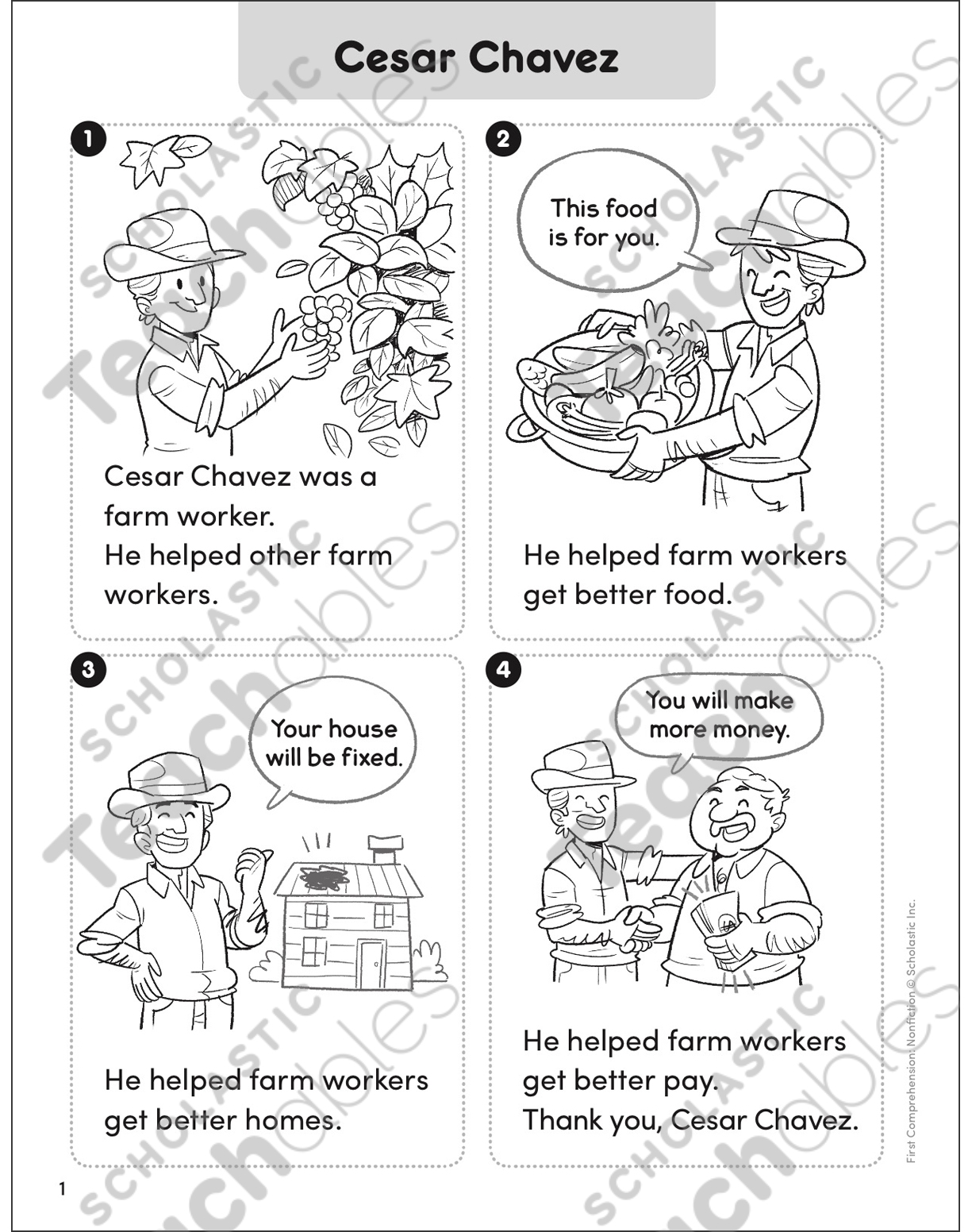 Cesar Chavez

1

Cesar Chavez was a farm worker.
He helped other farm workers.

2

This food is for you.

He helped farm workers get better food.

3

Your house will be fixed.

He helped farm workers get better homes.

4

You will make more money.

He helped farm workers get better pay.
Thank you, Cesar Chavez.

First Comprehension: Nonfiction © Scholastic Inc.

1

SCHOLASTIC Teachables