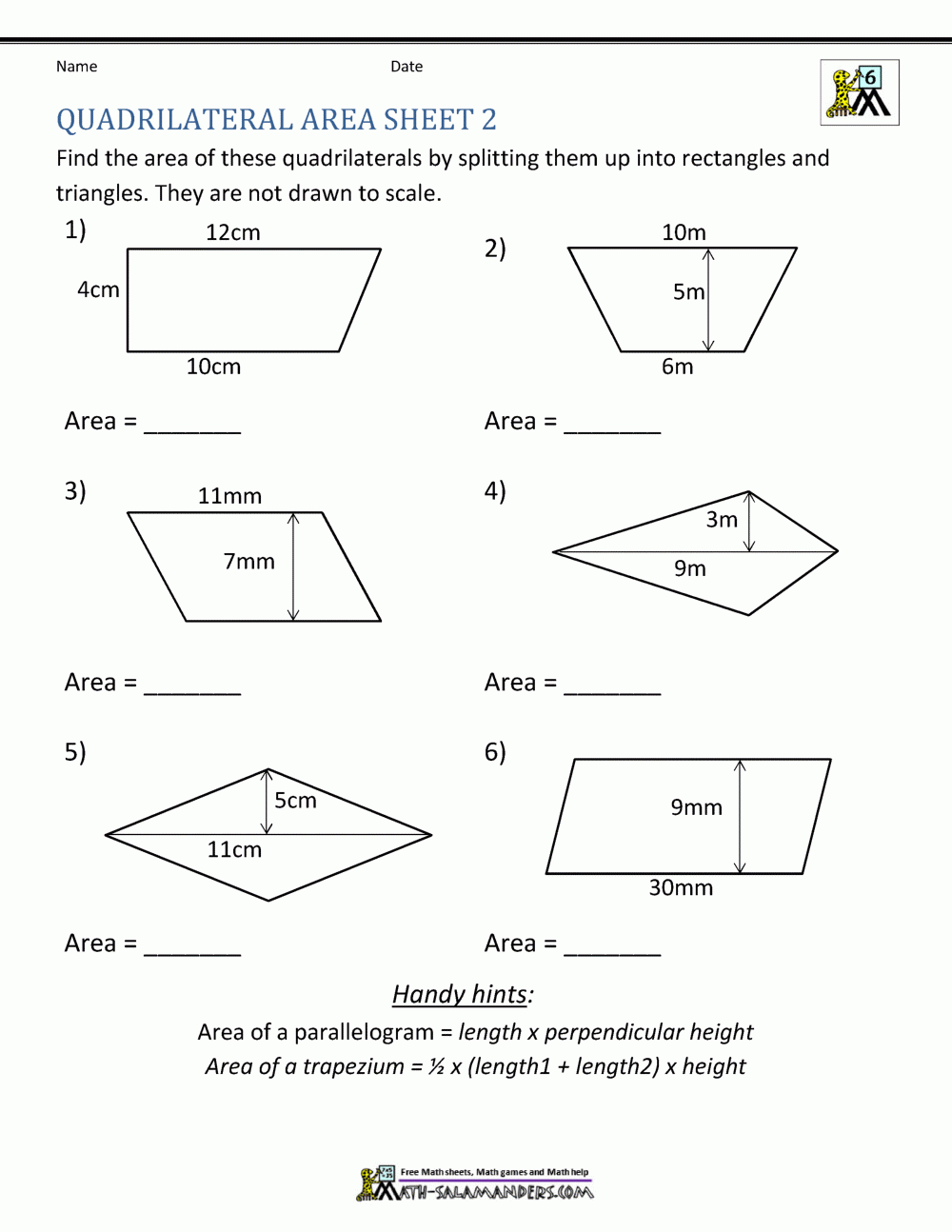 Name Date

6

QUADRILATERAL AREA SHEET 2

Find the area of these quadrilaterals by splitting them up into rectangles and triangles. They are not drawn to scale.

1)
12cm
4cm
10cm

Area = _______

2)
10m
5m
6m

Area = _______

3)
11mm
7mm

Area = _______

4)
3m
9m

Area = _______

5)
5cm
11cm

Area = _______

6)
9mm
30mm

Area = _______

Handy hints:

Area of a parallelogram = length x perpendicular height
Area of a trapezium = ½ x (length1 + length2) x height

Free Math sheets, Math games and Math help
MATH-SALAMANDERS.COM